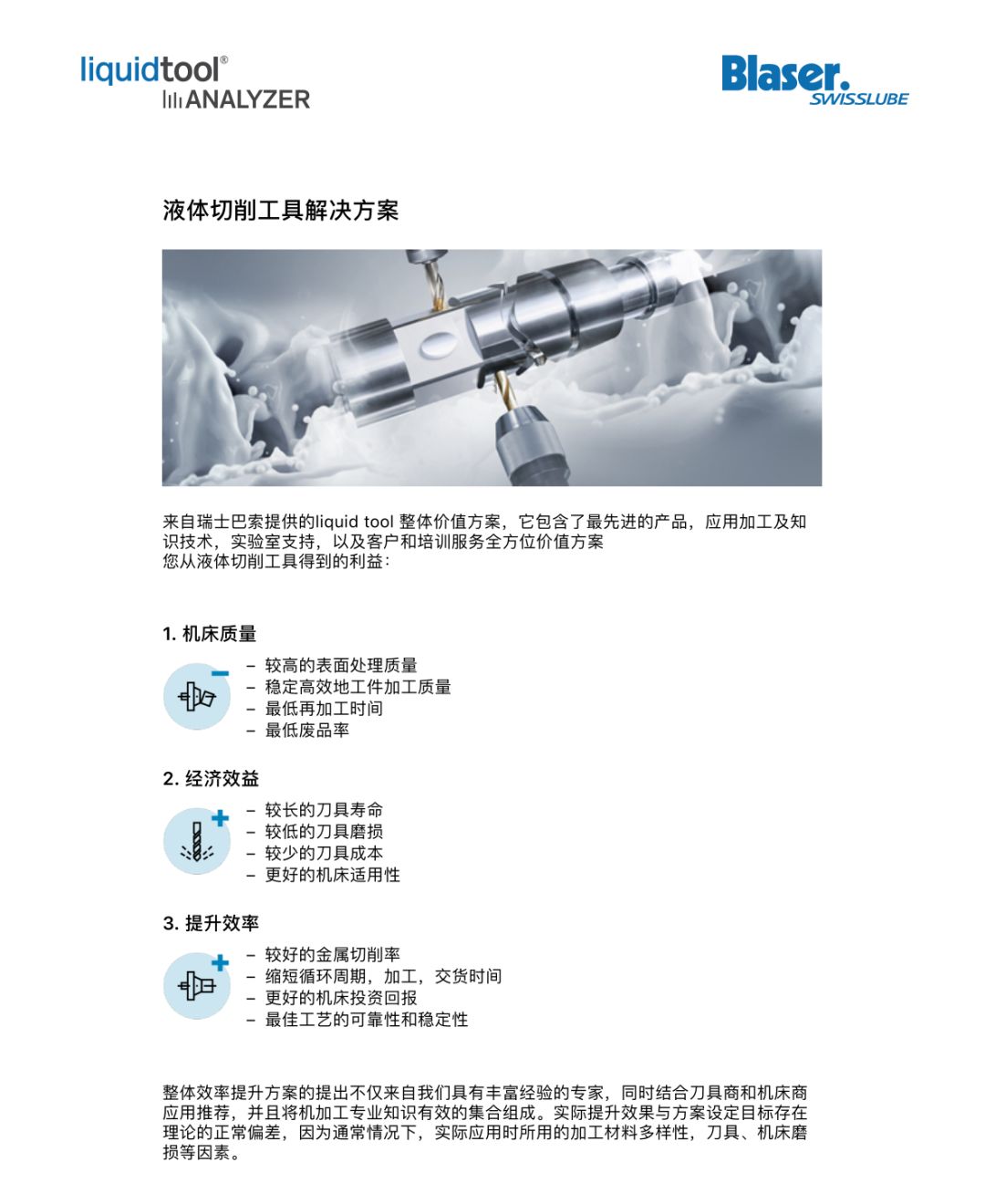 liquidtool®
ANALYZER

Blaser.
SWISSLUBE

液体切削工具解决方案

来自瑞士巴索提供的liquid tool 整体价值方案，它包含了最先进的产品，应用加工及知识技术，实验室支持，以及客户和培训服务全方位价值方案
您从液体切削工具得到的利益：

1. 机床质量

– 较高的表面处理质量
– 稳定高效地工件加工质量
– 最低再加工时间
– 最低废品率

2. 经济效益

– 较长的刀具寿命
– 较低的刀具磨损
– 较少的刀具成本
– 更好的机床适用性

3. 提升效率

– 较好的金属切削率
– 缩短循环周期，加工，交货时间
– 更好的机床投资回报
– 最佳工艺的可靠性和稳定性

整体效率提升方案的提出不仅来自我们具有丰富经验的专家，同时结合刀具商和机床商应用推荐，并且将机加工专业知识有效的集合组成。实际提升效果与方案设定目标存在理论的正常偏差，因为通常情况下，实际应用时所用的加工材料多样性，刀具、机床磨损等因素。